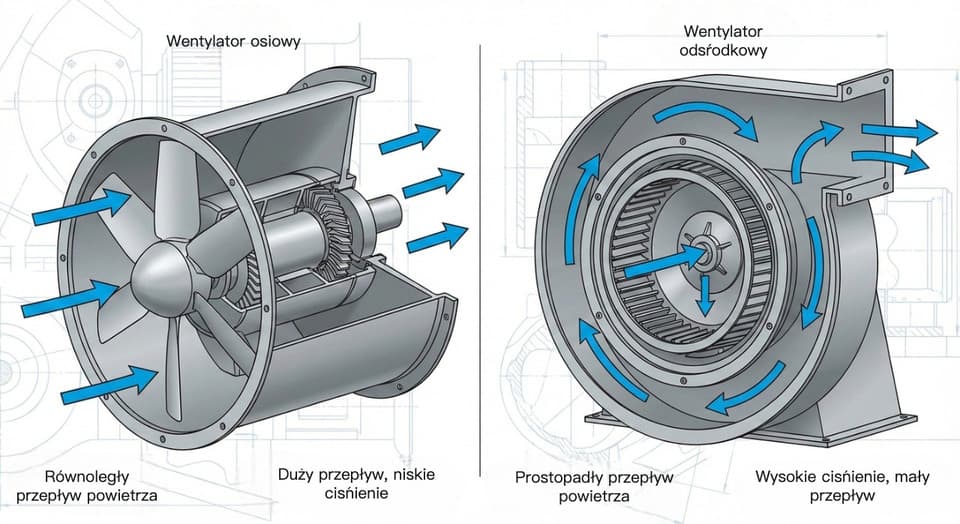 Wentylator osiowy

Równoległy przepływ powietrza

Duży przepływ, niskie ciśnienie

Wentylator odsrodkowy

Prostopadły przepływ powietrza

Wysokie ciśnienie, mały przepływ