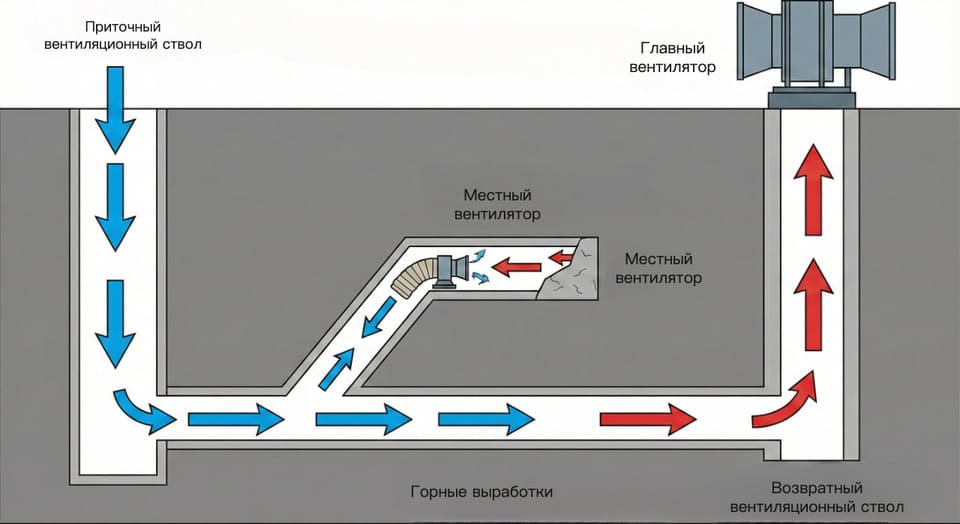 Приточный вентиляционный ствол

Главный вентилятор

Местный вентилятор

Местный вентилятор

Горные выработки

Возвратный вентиляционный ствол