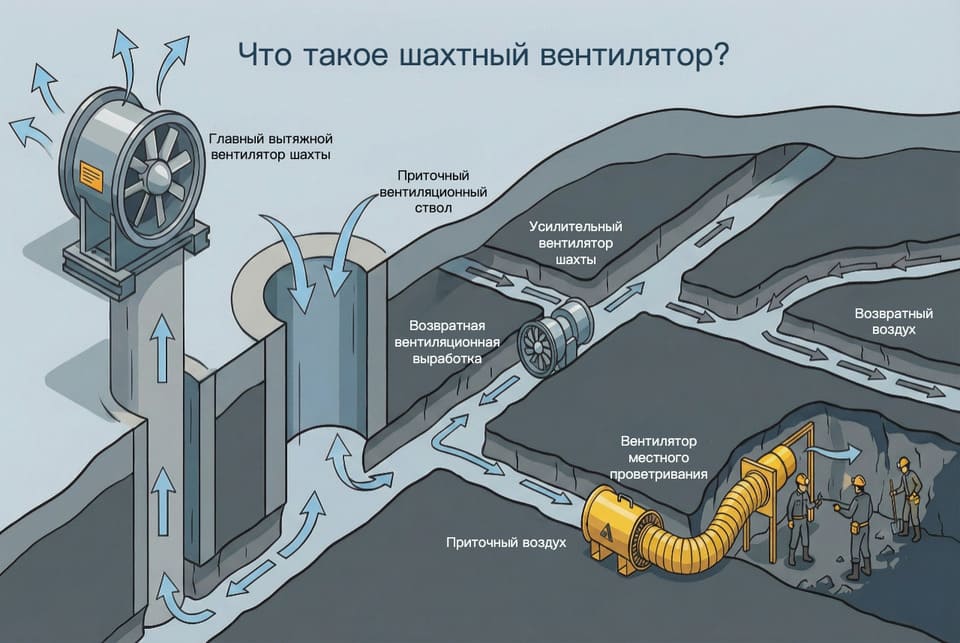 Что такое шахтный вентилятор?

Главный вытяжной вентилятор шахты

Приточный вентиляционный ствол

Усилительный вентилятор шахты

Возвратная вентиляционная выработка

Возвратный воздух

Вентилятор местного проветривания

Приточный воздух